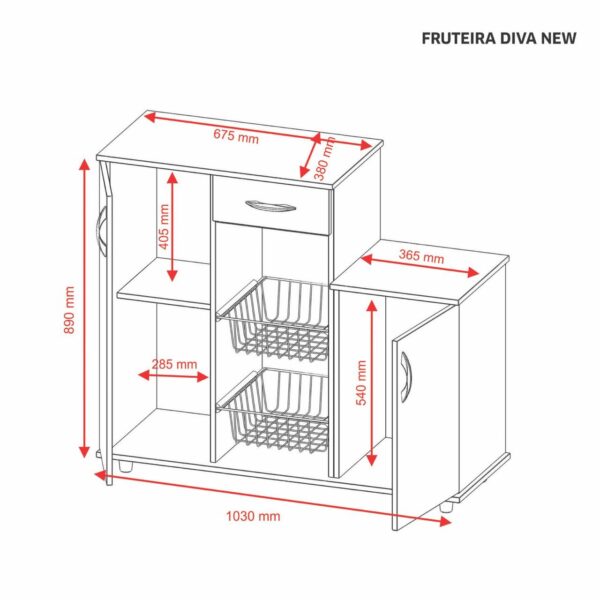 FRUTEIRA DIVA NEW

675 mm

380 mm

405 mm

365 mm

890 mm

285 mm

540 mm

1030 mm