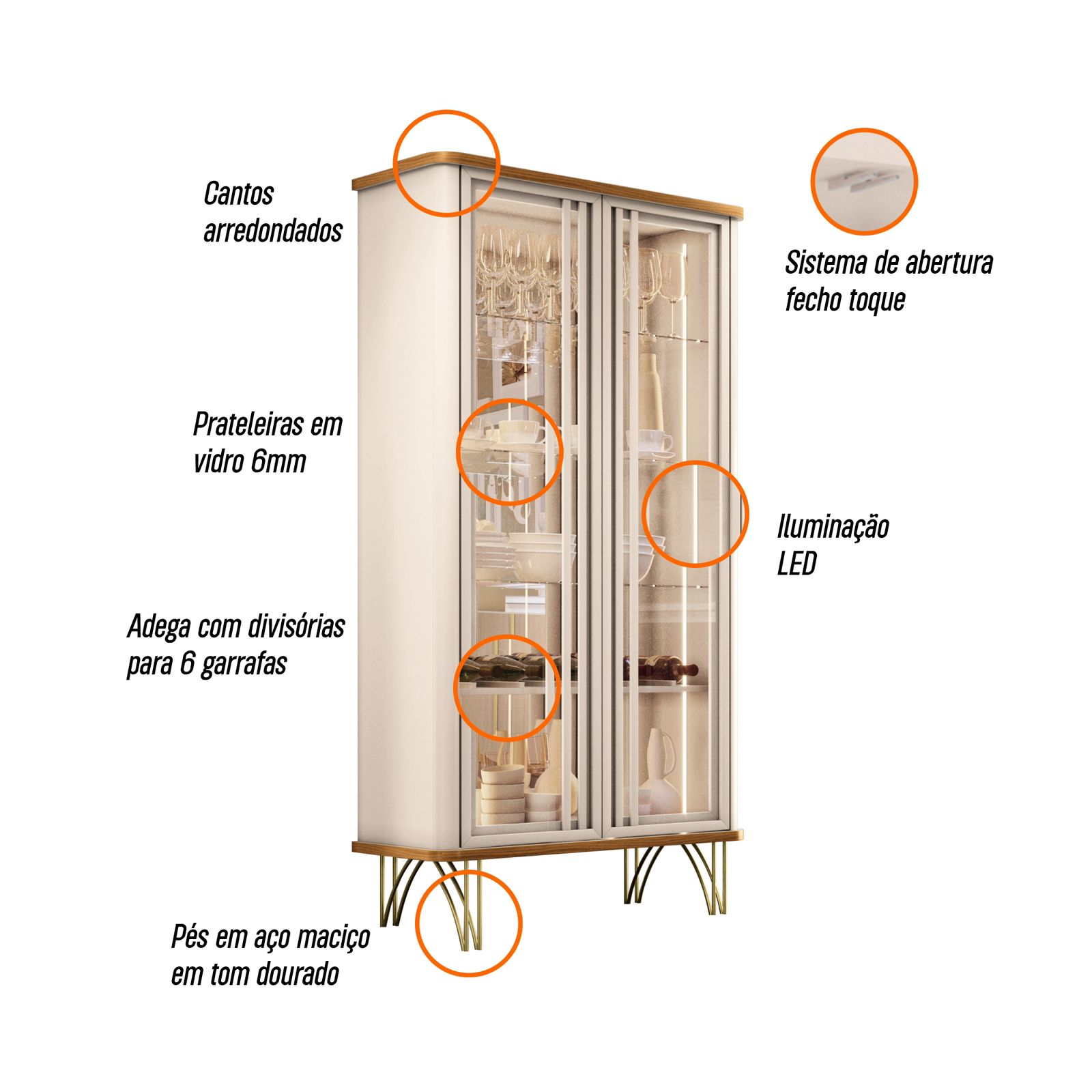 Cantos arredondados

Sistema de abertura fecho toque

Prateleiras em vidro 6mm

Iluminação LED

Adega com divisórias para 6 garrafas

Pés em aço maciço em tom dourado